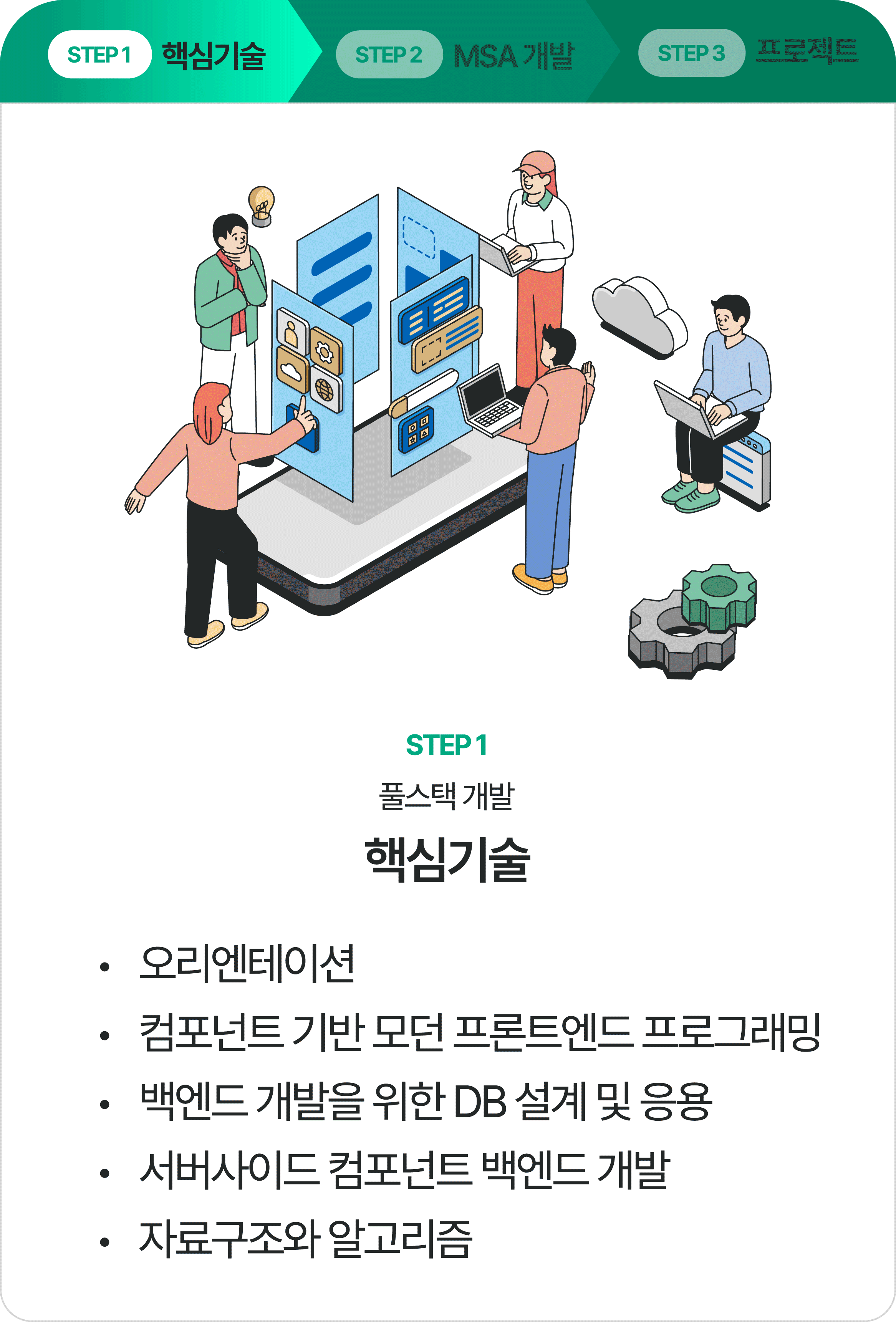 STEP 1 핵심기술

STEP 2 MSA 개발

STEP 3 프로젝트

STEP 1

풀스택 개발

핵심기술

• 오리엔테이션
• 컴포넌트 기반 모던 프론트엔드 프로그래밍
• 백엔드 개발을 위한 DB 설계 및 응용
• 서버사이드 컴포넌트 백엔드 개발
• 자료구조와 알고리즘